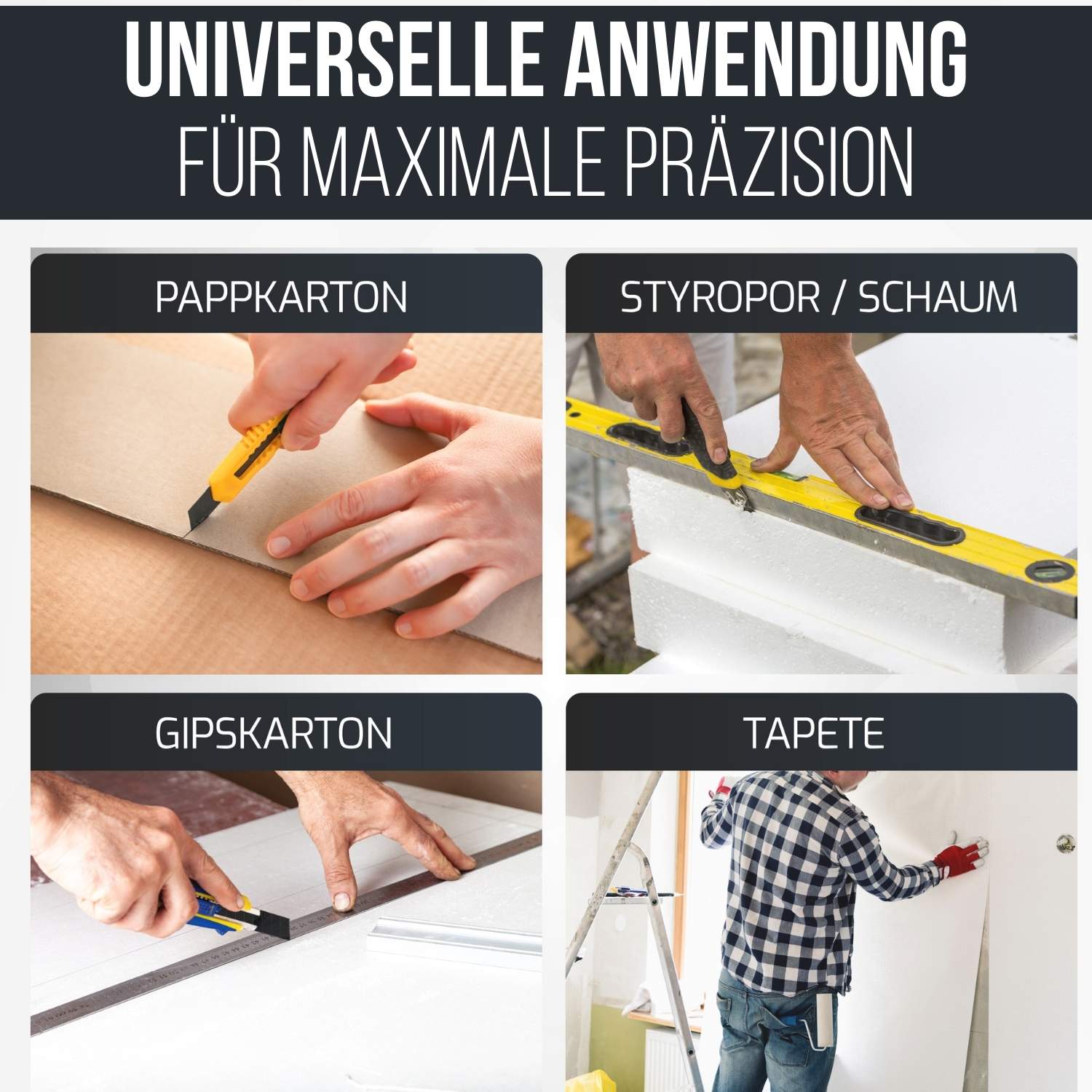 UNIVERSELLE ANWENDUNG
FÜR MAXIMALE PRÄZISION

PAPPKARTON

STYROPOR / SCHAUM

GIPSKARTON

TAPETE